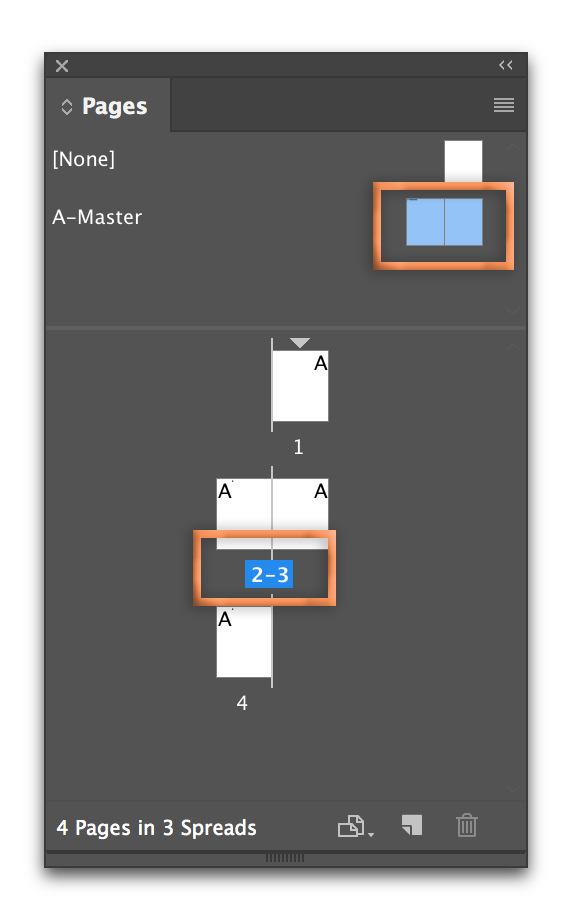 Pages

[None]

A-Master

A

1

A

A

2-3

A

4

4 Pages in 3 Spreads